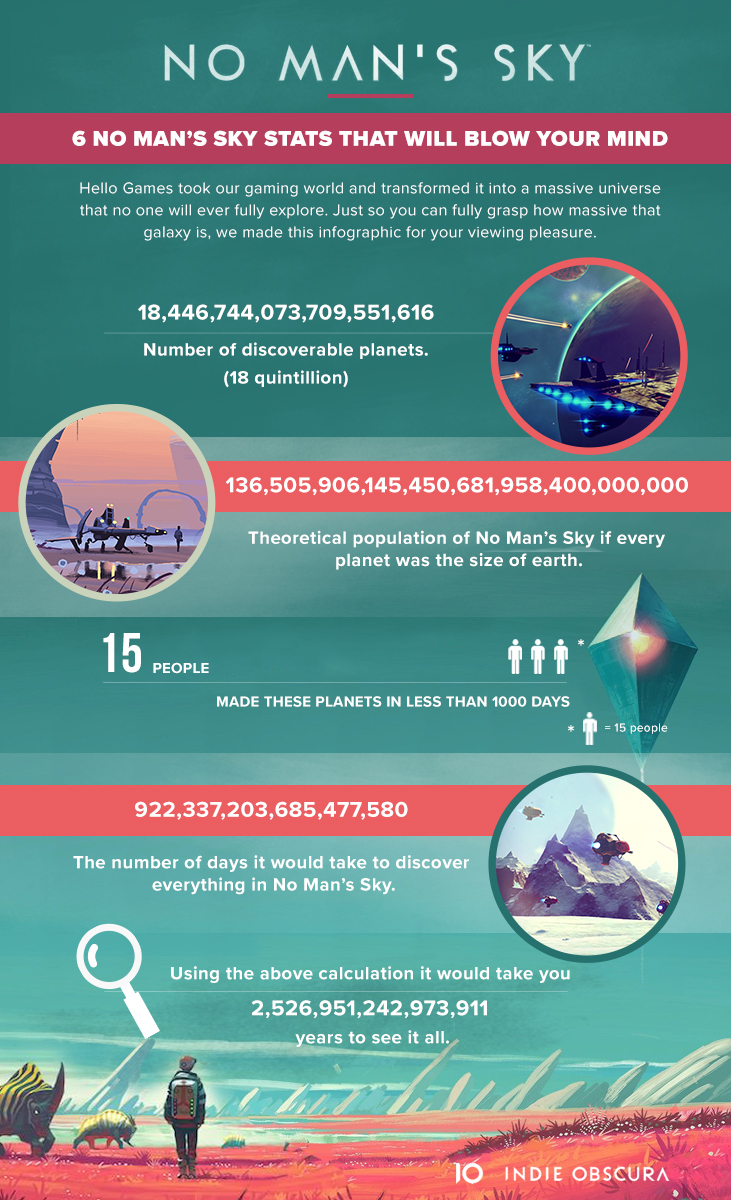 NO MAN'S SKY

6 NO MAN'S SKY STATS THAT WILL BLOW YOUR MIND

Hello Games took our gaming world and transformed it into a massive universe that no one will ever fully explore. Just so you can fully grasp how massive that galaxy is, we made this infographic for your viewing pleasure.

18,446,744,073,709,551,616

Number of discoverable planets. (18 quintillion)

136,505,906,145,450,681,958,400,000,000

Theoretical population of No Man's Sky if every planet was the size of earth.

15 PEOPLE

*

MADE THESE PLANETS IN LESS THAN 1000 DAYS

* = 15 people

922,337,203,685,477,580

The number of days it would take to discover everything in No Man's Sky.

Using the above calculation it would take you

2,526,951,242,973,911

years to see it all.

IO INDIE OBSCURA