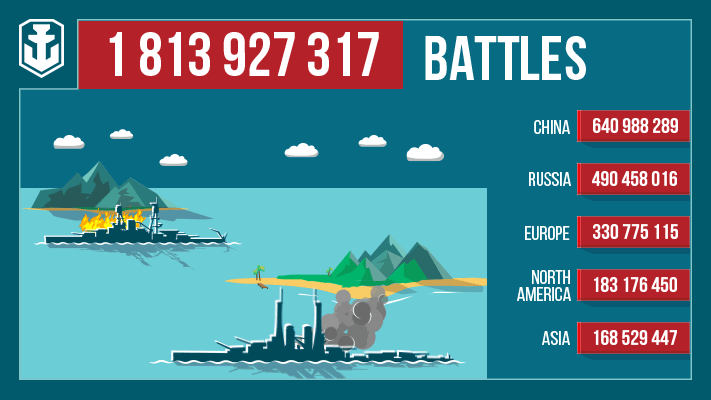 1 813 927 317 BATTLES

CHINA 640 988 289

RUSSIA 490 458 016

EUROPE 330 775 115

NORTH AMERICA 183 176 450

ASIA 168 529 447